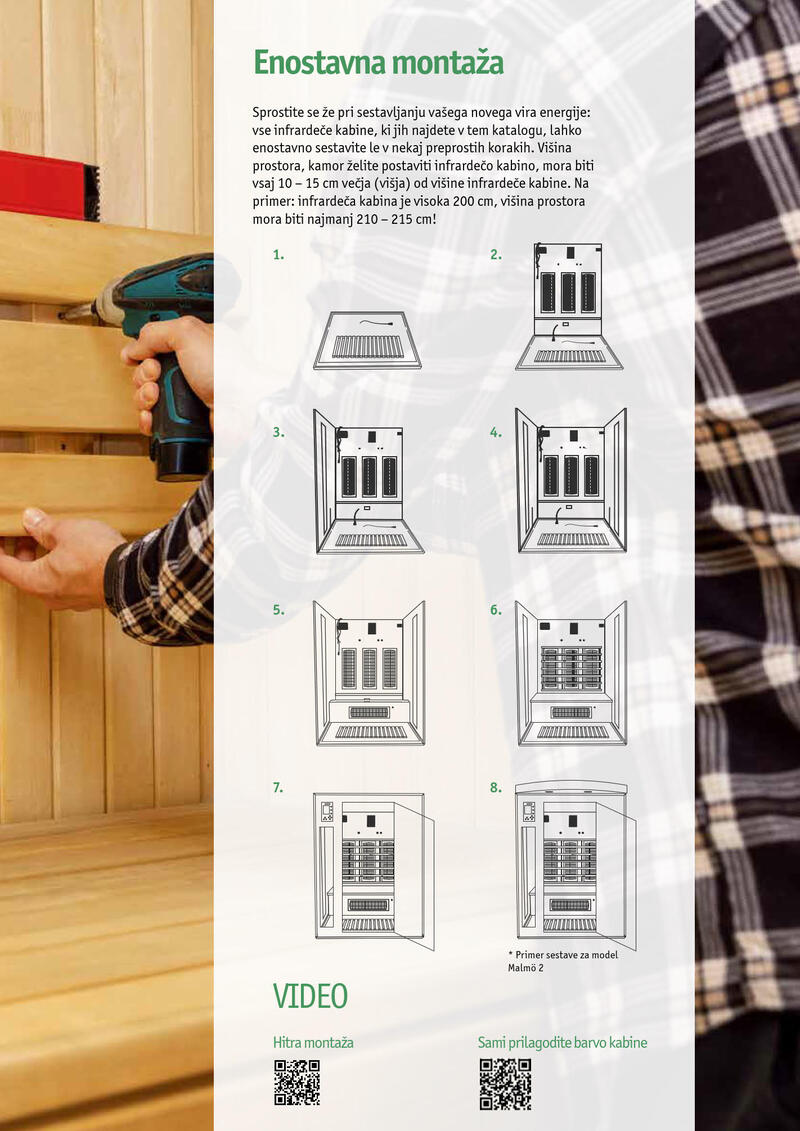 Enostavna montaža

Sprostite se že pri sestavljanju vašega novega vira energije: vse infrardeče kabine, ki jih najdete v tem katalogu, lahko enostavno sestavite le v nekaj preprostih korakih. Višina prostora, kamor želite postaviti infrardečo kabino, mora biti vsaj 10 – 15 cm večja (višja) od višine infrardeče kabine. Na primer: infrardeča kabina je visoka 200 cm, višina prostora mora biti najmanj 210 – 215 cm!

1.

2.

3.

4.

5.

6.

7.

8.

* Primer sestave za model Malmö 2

VIDEO

Hitra montaža

Sami prilagodite barvo kabine