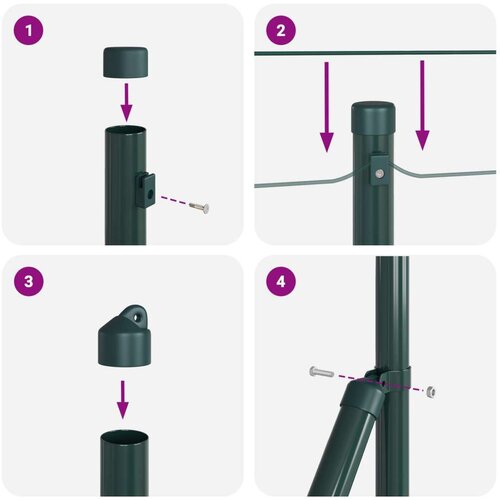 1

2

3

4