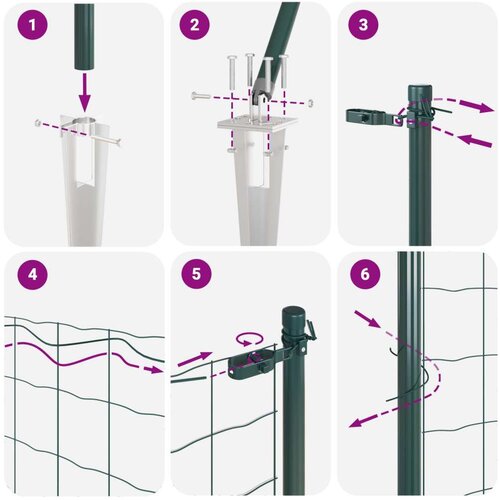 1
2
3
4
5
6