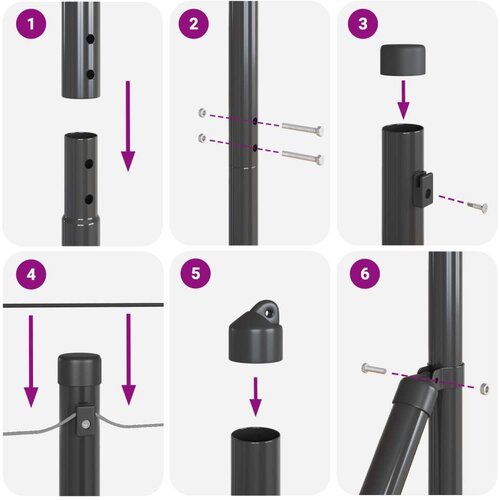 1
2
3
4
5
6