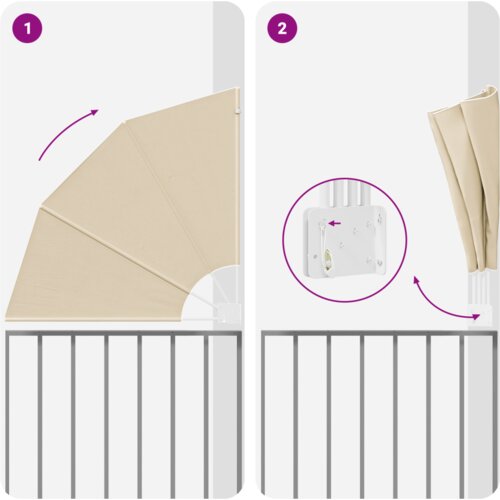 1

2