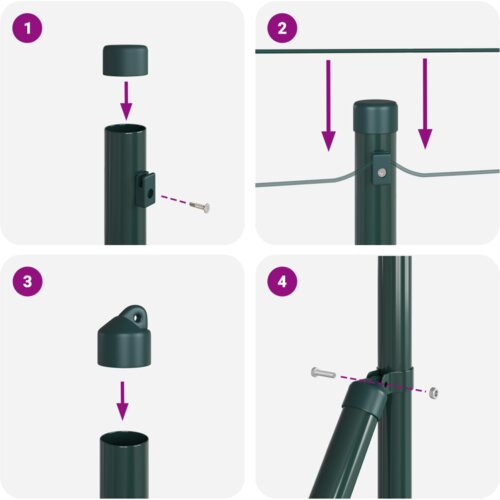 1

2

3

4