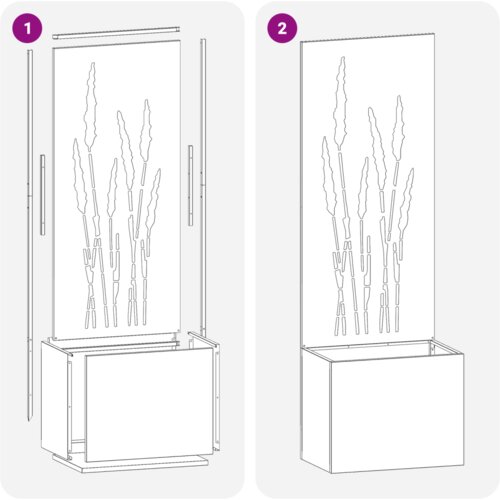 1

2