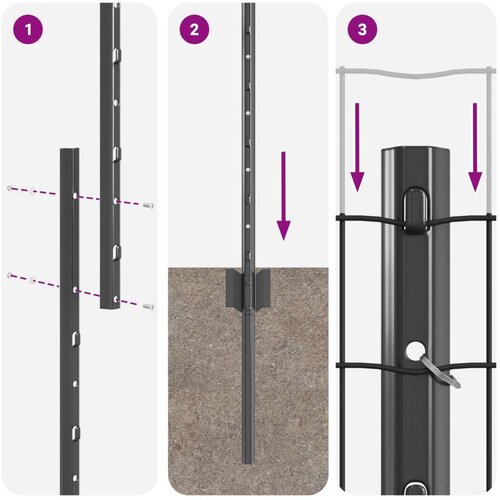 1

2

3