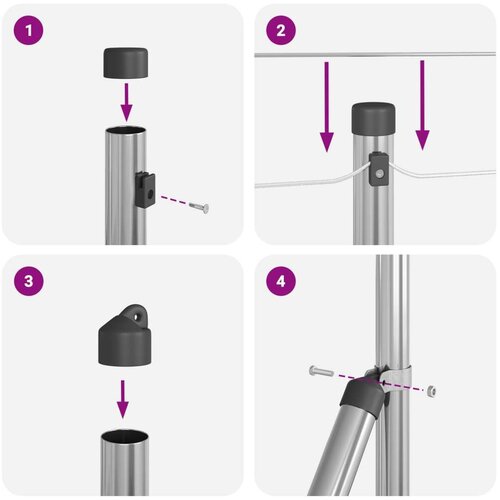 1

2

3

4