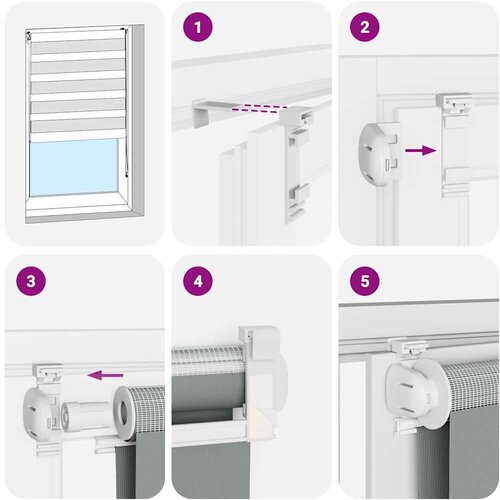 1

2

3

4

5