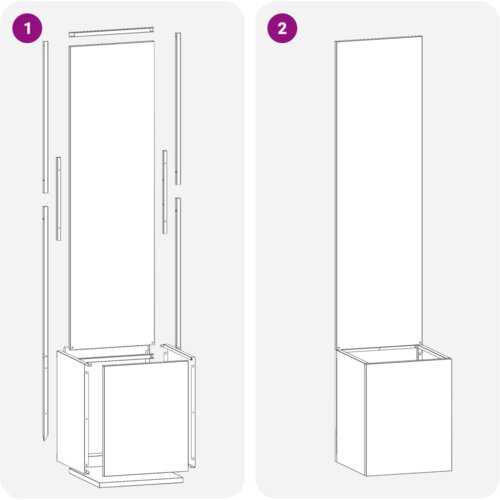 1

2