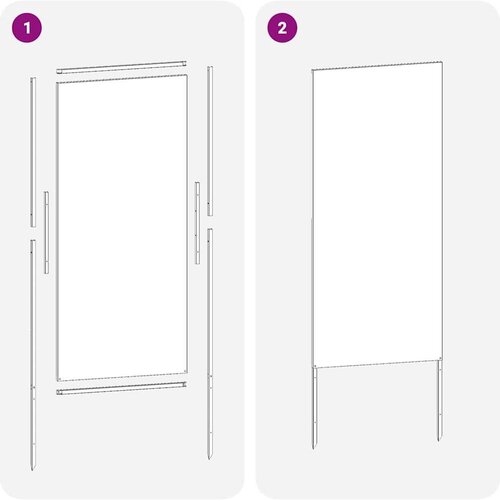 1

2