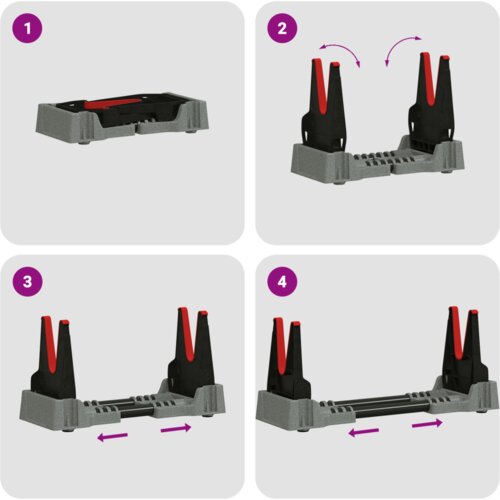 1

2

3

4