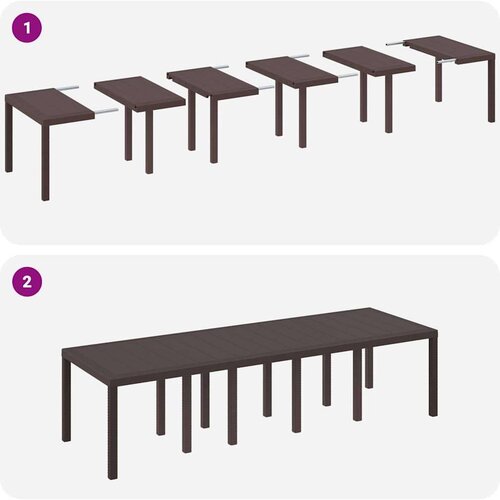 1

2