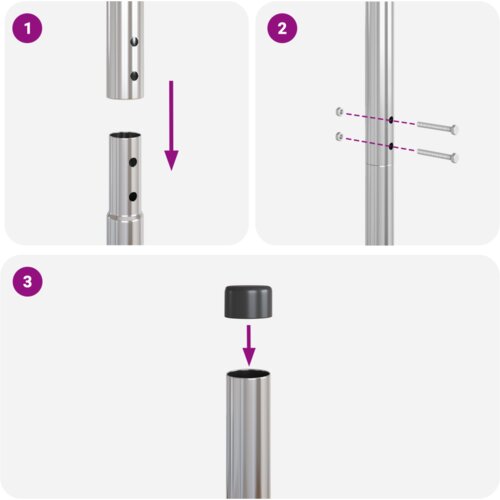 1

2

3