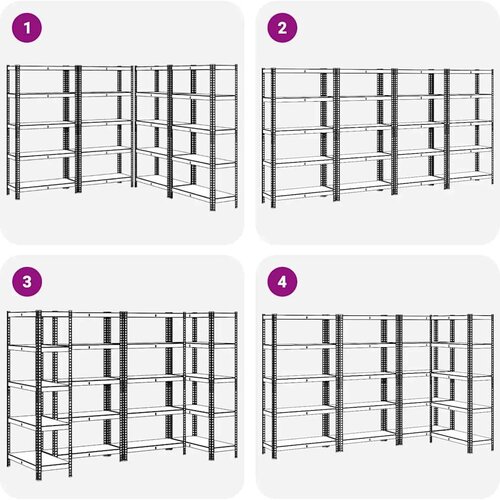 1

2

3

4