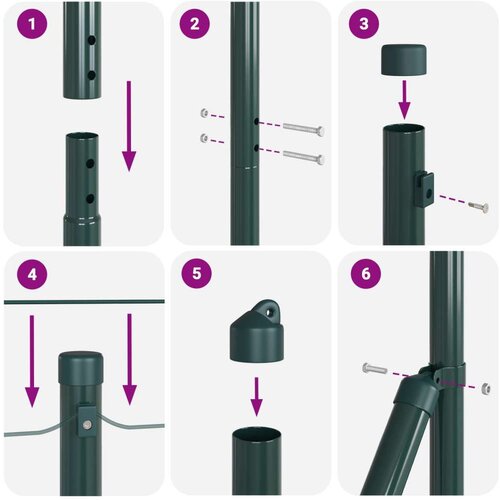 1

2

3

4

5

6