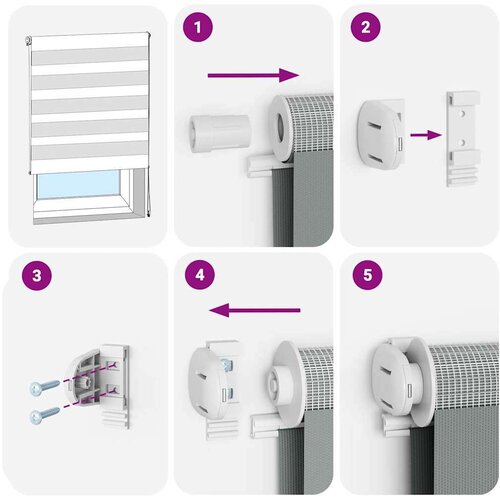 1

2

3

4

5