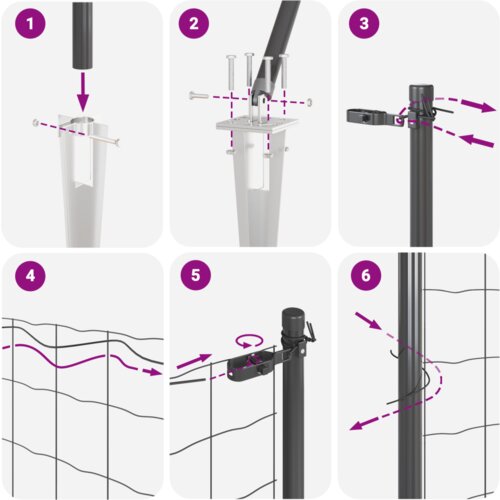 1

2

3

4

5

6