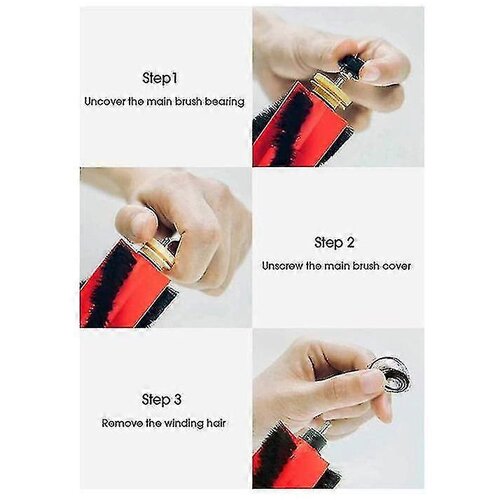 Step1
Uncover the main brush bearing

Step 2
Unscrew the main brush cover

Step 3
Remove the winding hair