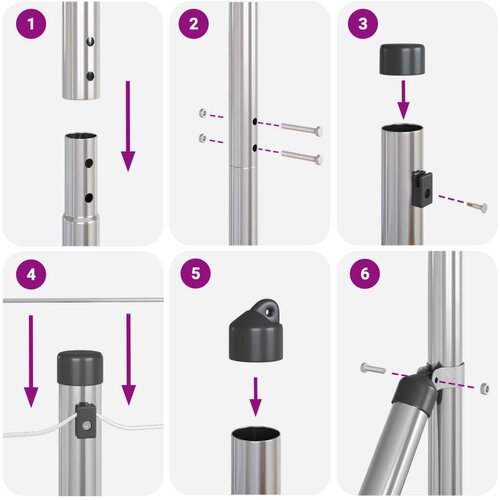 1

2

3

4

5

6