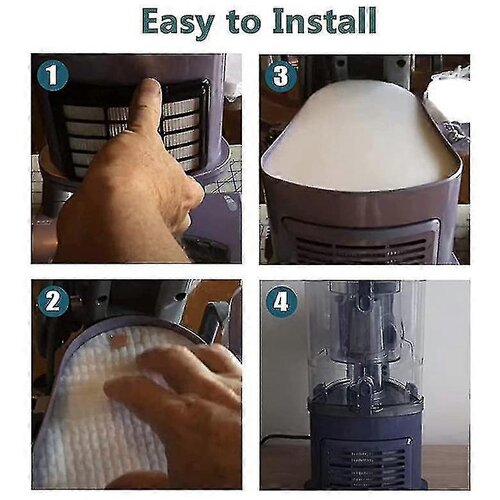 Easy to Install

1

3

2

4