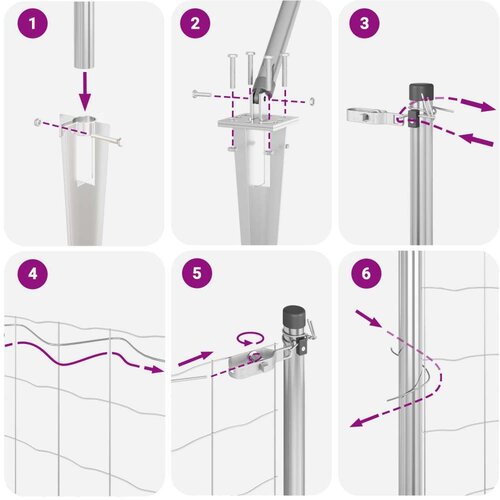 1

2

3

4

5

6