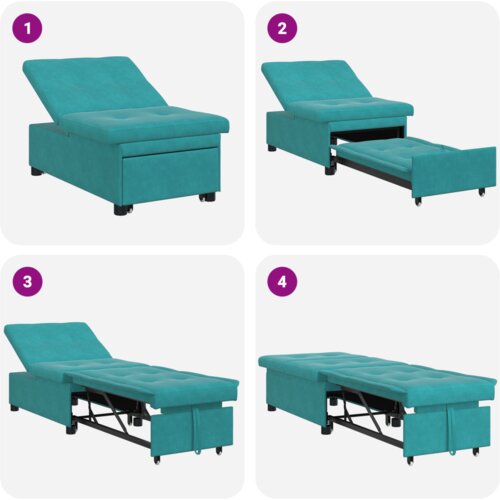 1

2

3

4