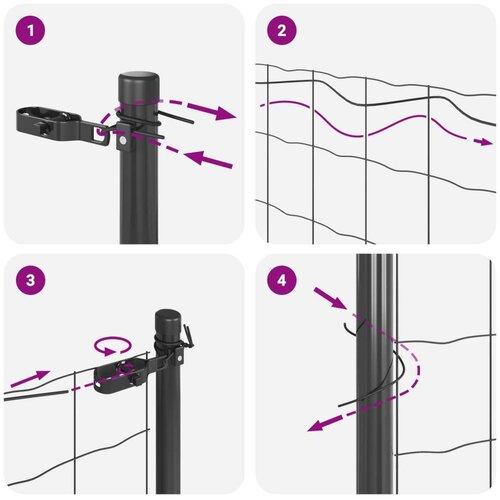 1

2

3

4