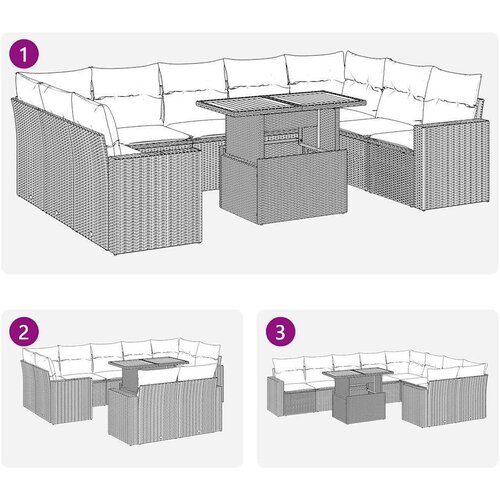 1

2

3