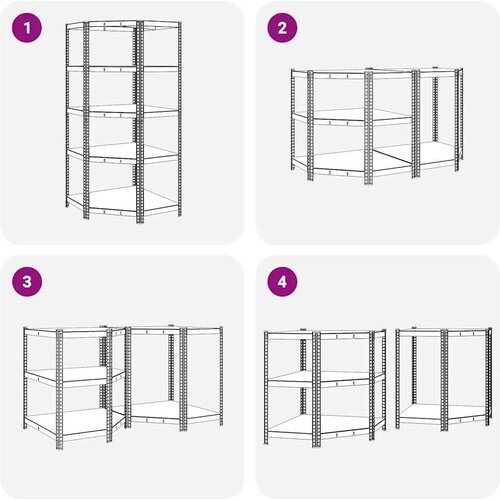 1

2

3

4