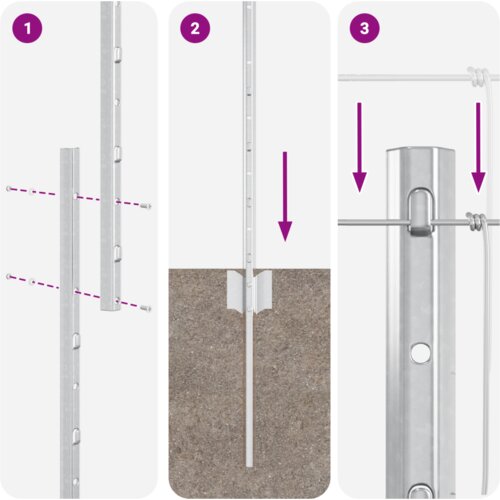 1

2

3