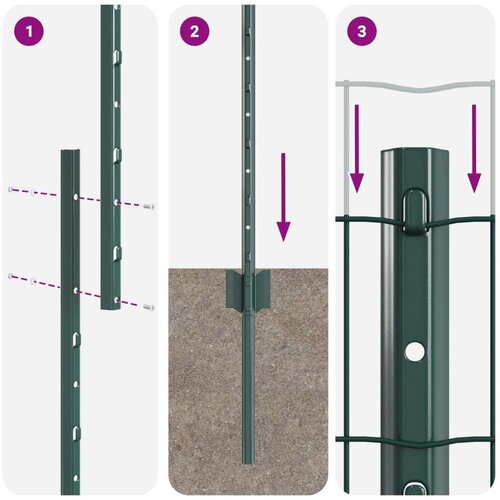 1

2

3