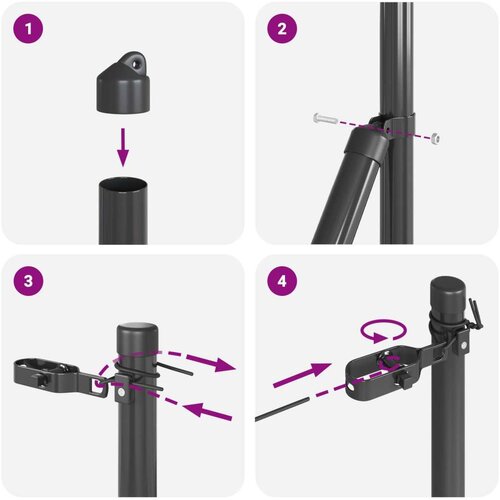 1

2

3

4