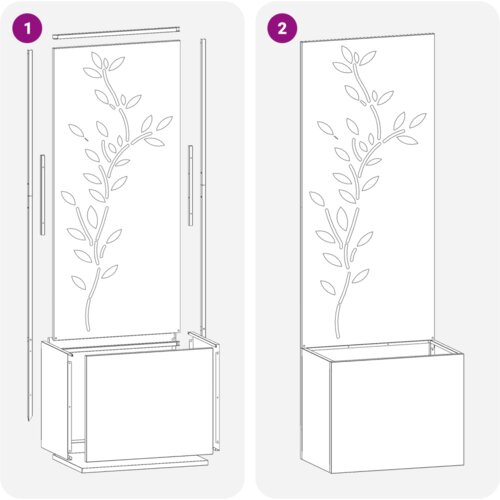 1

2