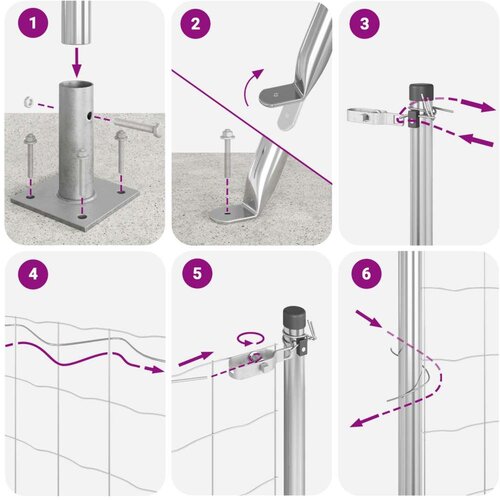 1
2
3
4
5
6