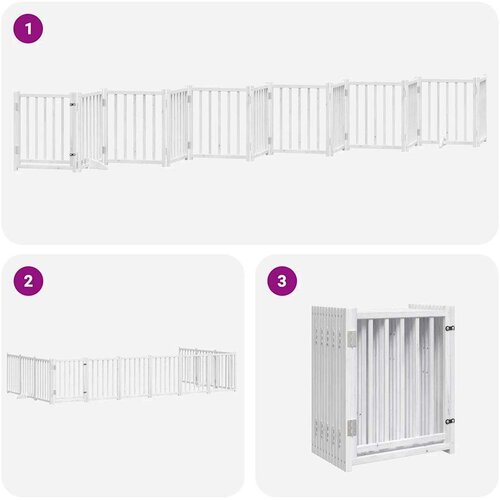 1

2

3