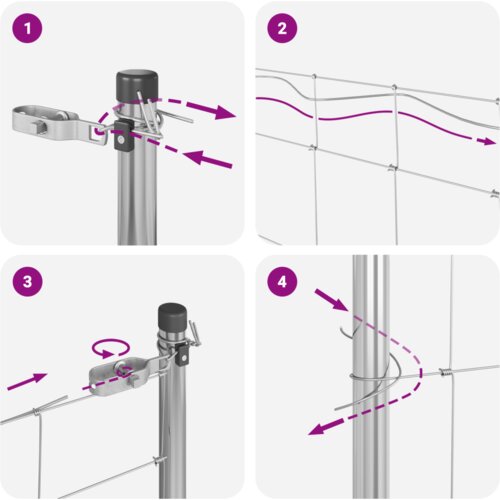 1

2

3

4