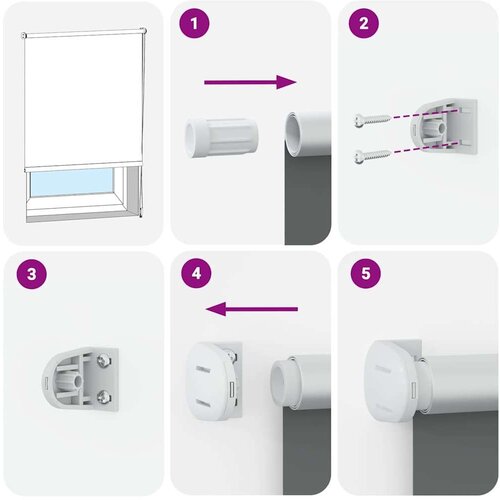 1

2

3

4

5