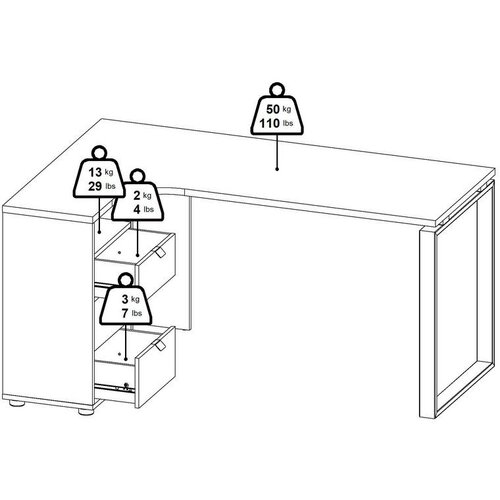 50 kg
110 lbs

13 kg
29 lbs

2 kg
4 lbs

3 kg
7 lbs