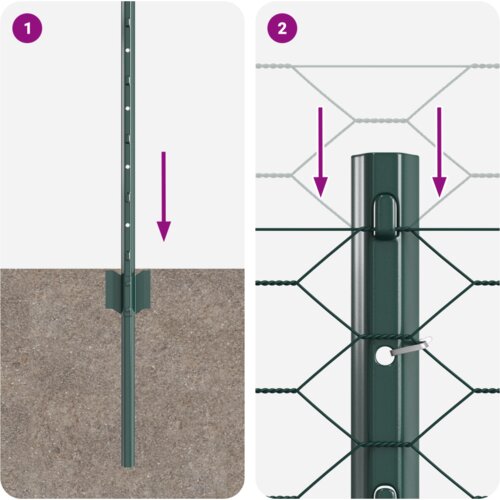 1

2