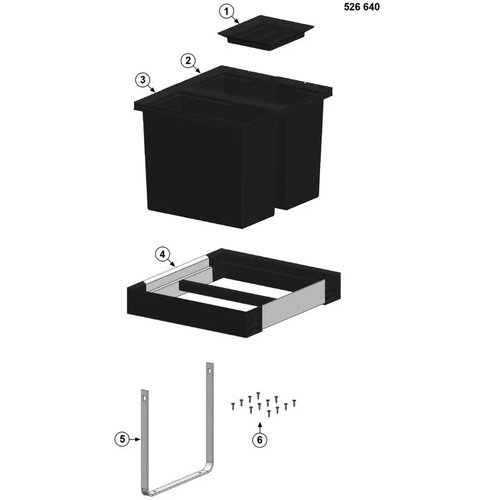 526 640

1

2

3

4

5

6