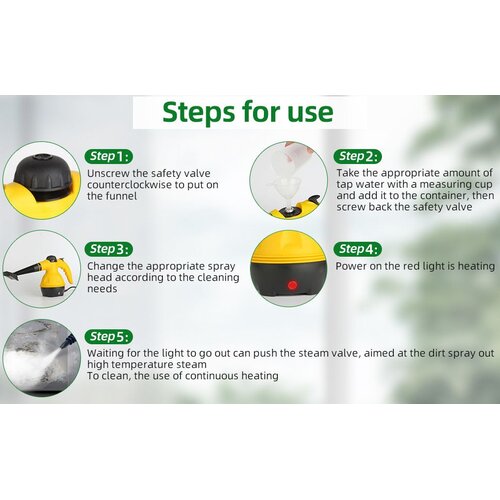 Steps for use

Step1:
Unscrew the safety valve counterclockwise to put on the funnel

Step2:
Take the appropriate amount of tap water with a measuring cup and add it to the container, then screw back the safety valve

Step3:
Change the appropriate spray head according to the cleaning needs

Step4:
Power on the red light is heating

Step5:
Waiting for the light to go out can push the steam valve, aimed at the dirt spray out high temperature steam
To clean, the use of continuous heating